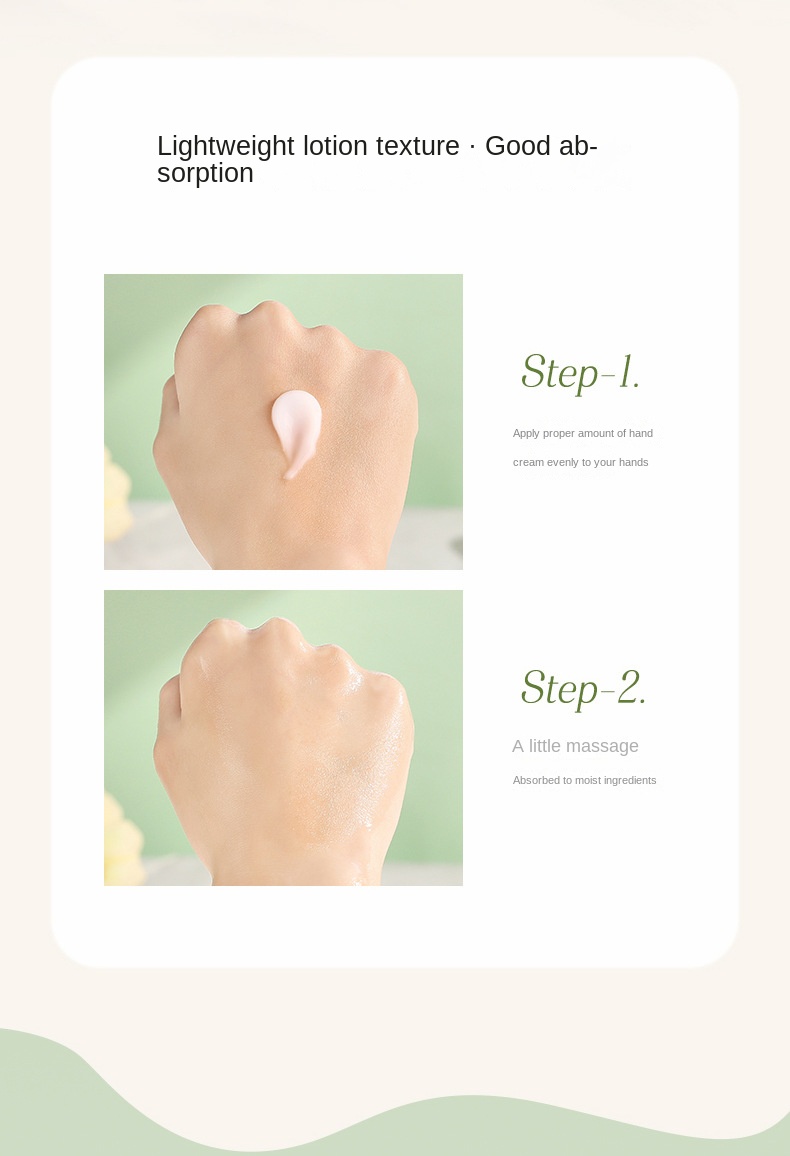 Lightweight lotion texture · Good absorption

Step-1.

Apply proper amount of hand cream evenly to your hands

Step-2.

A little massage

Absorbed to moist ingredients